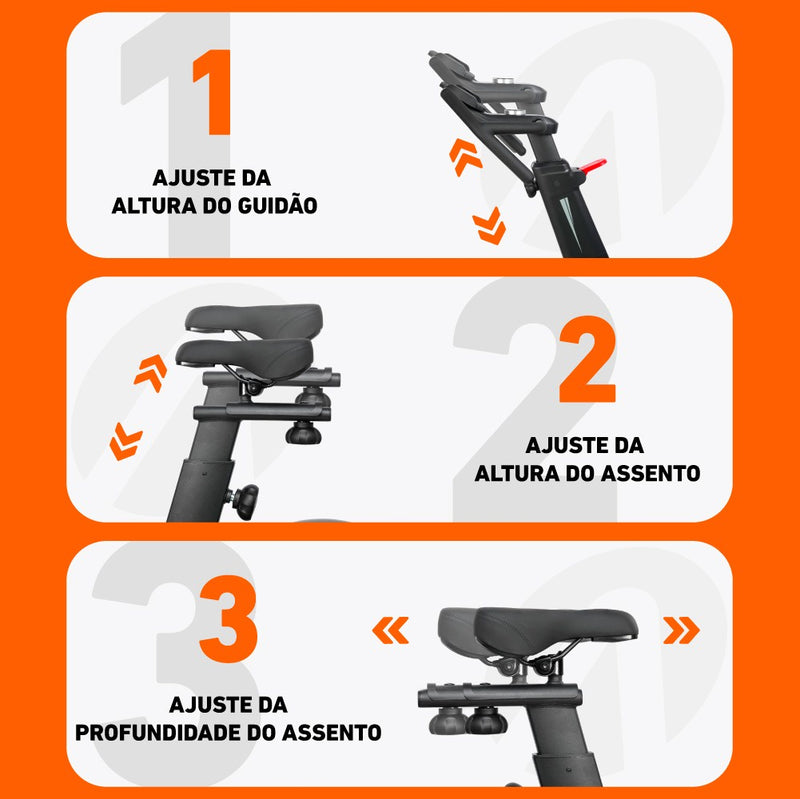 1

AJUSTE DA ALTURA DO GUIDÃO

2

AJUSTE DA ALTURA DO ASSENTO

3

AJUSTE DA PROFUNDIDADE DO ASSENTO